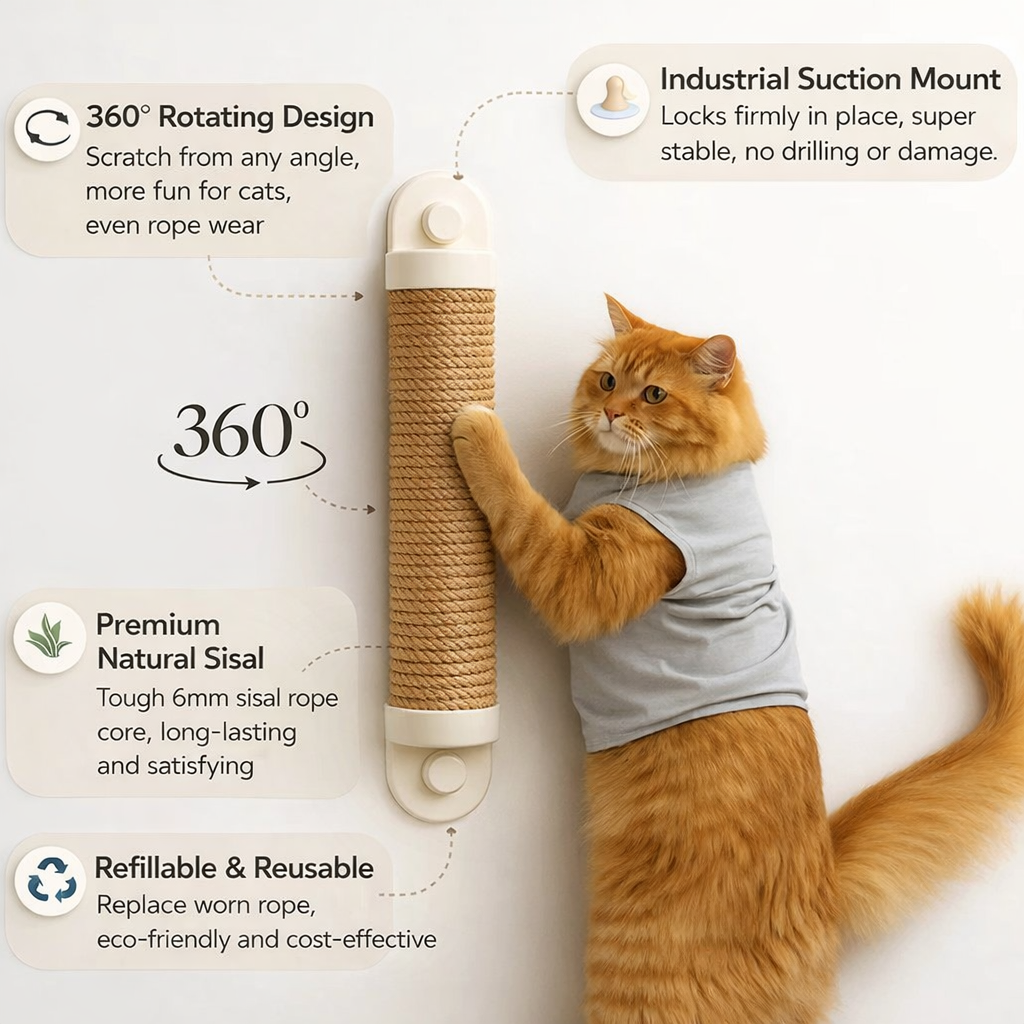 360° Rotating Design
Scratch from any angle, more fun for cats, even rope wear

Industrial Suction Mount
Locks firmly in place, super stable, no drilling or damage.

360°

Premium Natural Sisal
Tough 6mm sisal rope core, long-lasting and satisfying

Refillable & Reusable
Replace worn rope, eco-friendly and cost-effective