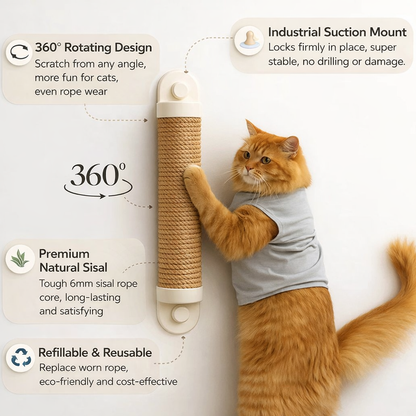 360° Rotating Design
Scratch from any angle, more fun for cats, even rope wear

Industrial Suction Mount
Locks firmly in place, super stable, no drilling or damage.

360°

Premium Natural Sisal
Tough 6mm sisal rope core, long-lasting and satisfying

Refillable & Reusable
Replace worn rope, eco-friendly and cost-effective