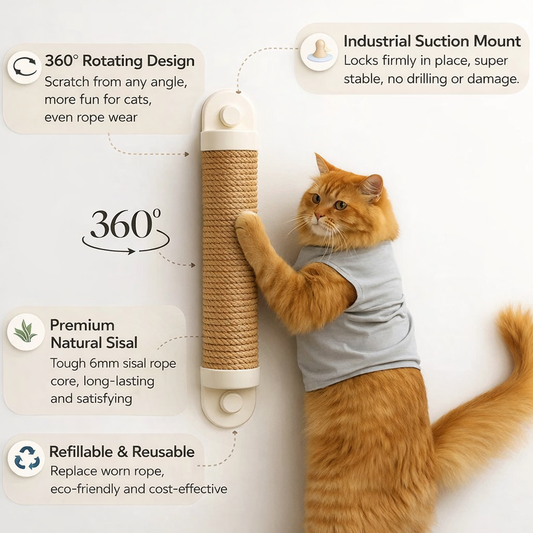 360° Rotating Design
Scratch from any angle, more fun for cats, even rope wear

Industrial Suction Mount
Locks firmly in place, super stable, no drilling or damage.

360°

Premium Natural Sisal
Tough 6mm sisal rope core, long-lasting and satisfying

Refillable & Reusable
Replace worn rope, eco-friendly and cost-effective