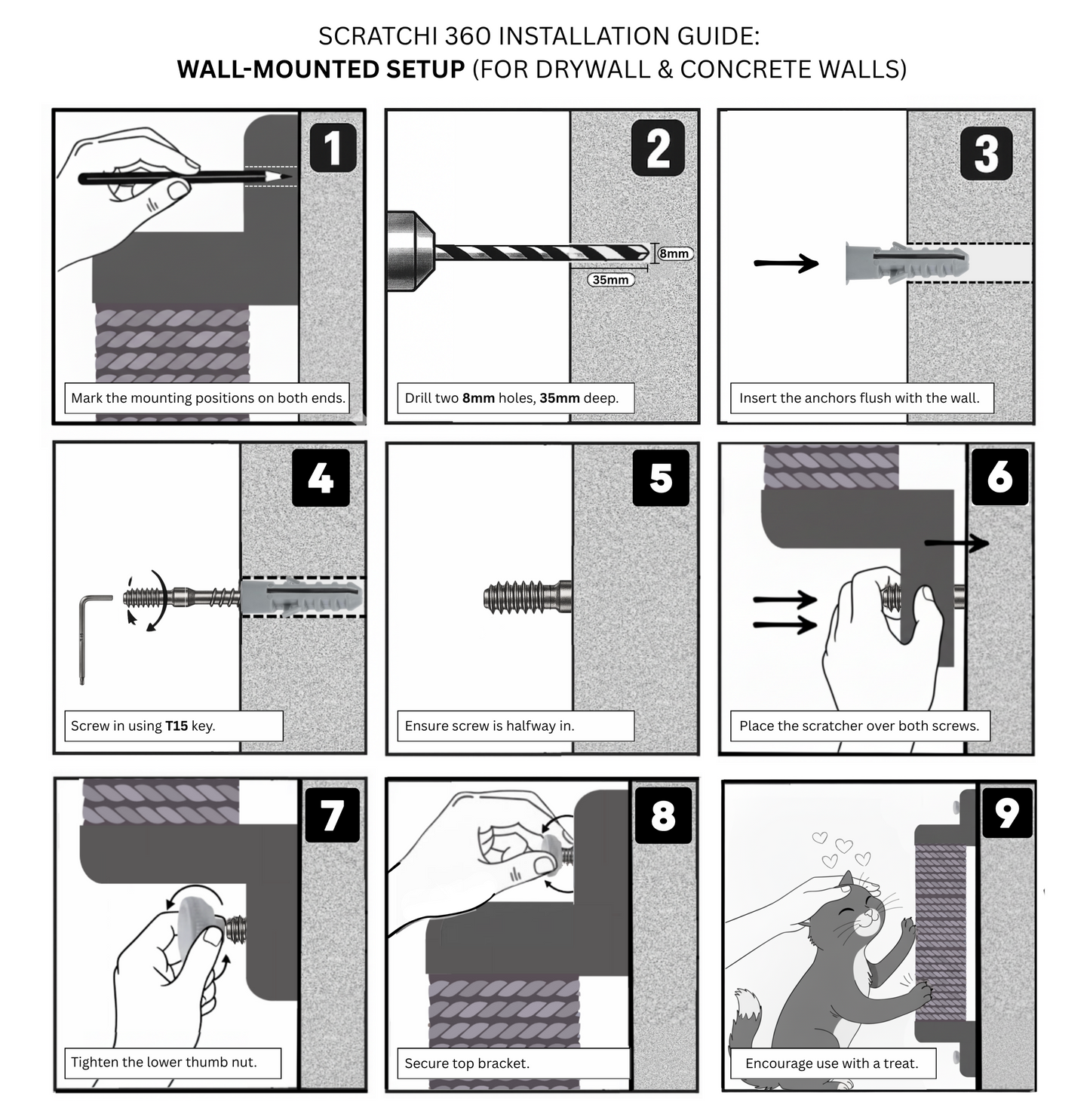 SCRATCHI 360 INSTALLATION GUIDE:
WALL-MOUNTED SETUP (FOR DRYWALL & CONCRETE WALLS)

1
Mark the mounting positions on both ends.

2
8mm
35mm
Drill two 8mm holes, 35mm deep.

3
Insert the anchors flush with the wall.

4
Screw in using T15 key.

5
Ensure screw is halfway in.

6
Place the scratcher over both screws.

7
Tighten the lower thumb nut.

8
Secure top bracket.

9
Encourage use with a treat.